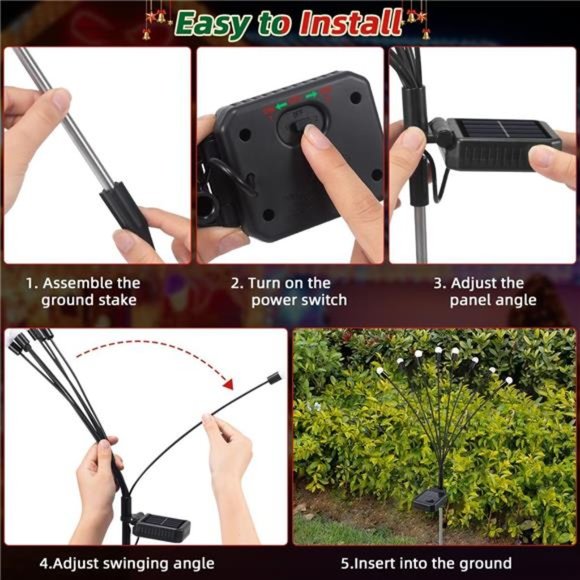 Easy to Install

1. Assemble the ground stake

2. Turn on the power switch

3. Adjust the panel angle

4.Adjust swinging angle

5.Insert into the ground